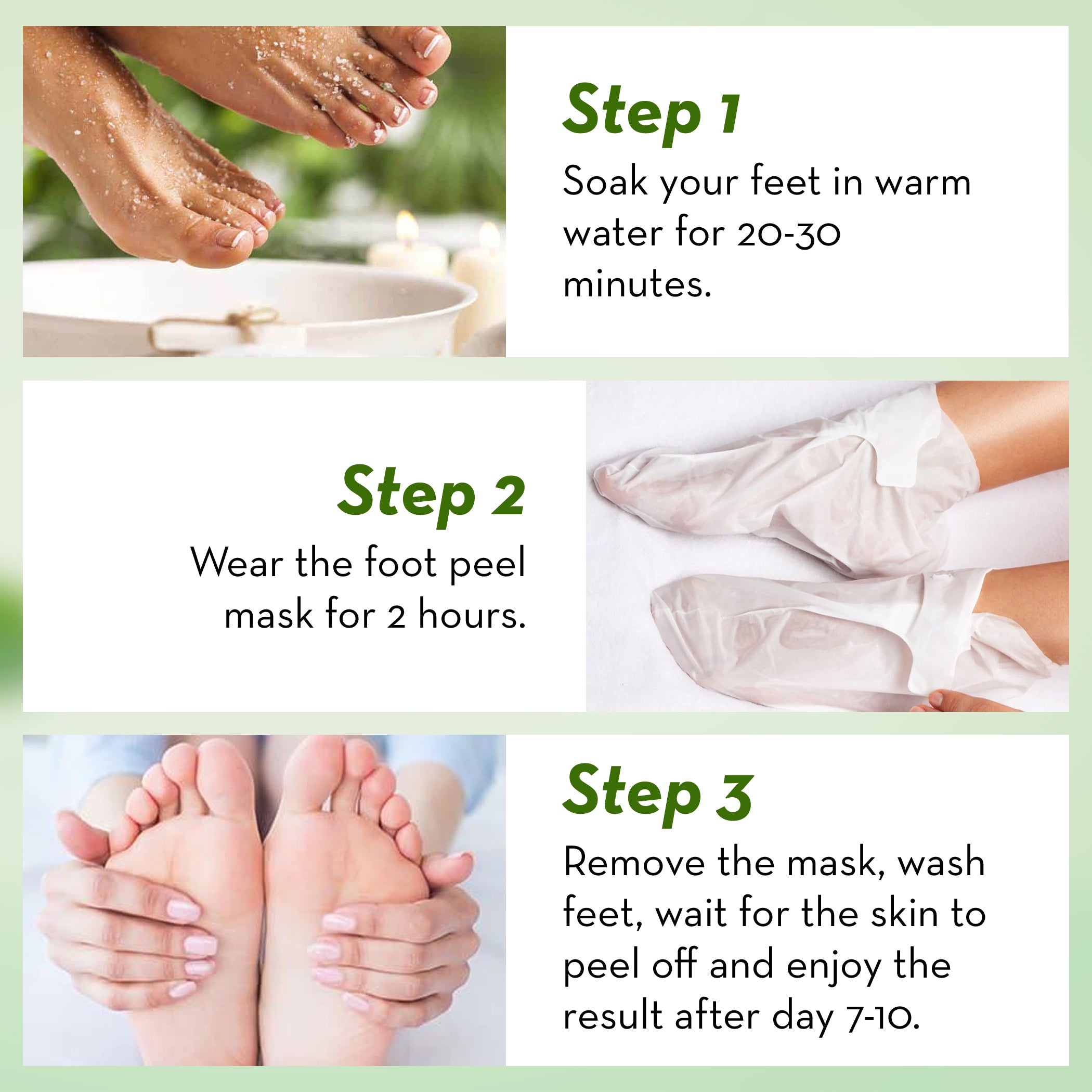 Step 1
Soak your feet in warm water for 20-30 minutes.

Step 2
Wear the foot peel mask for 2 hours.

Step 3
Remove the mask, wash feet, wait for the skin to peel off and enjoy the result after day 7-10.